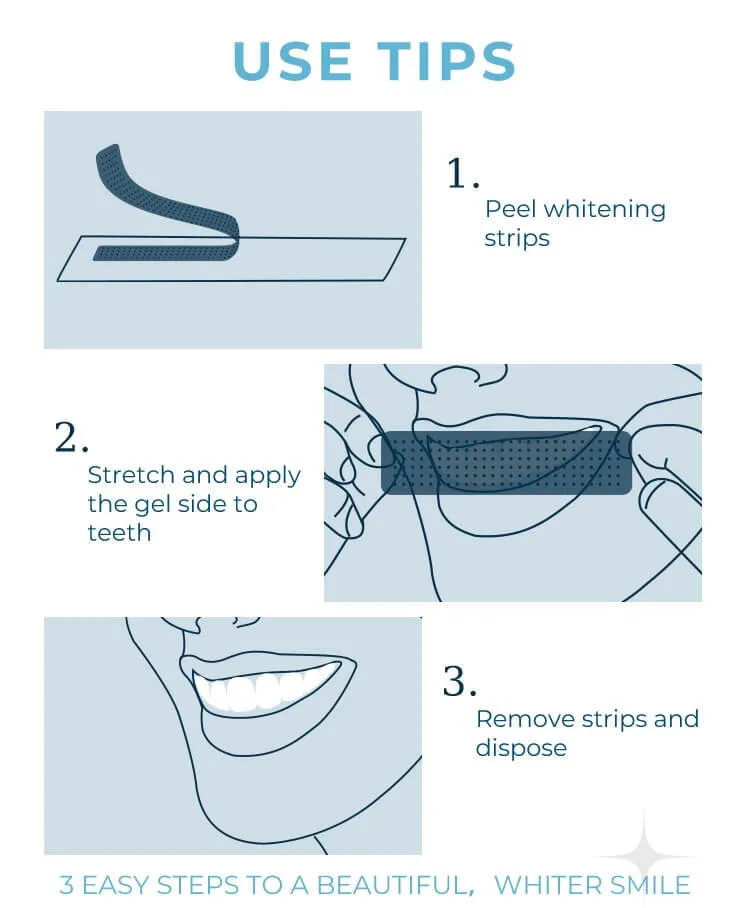 USE TIPS

1.
Peel whitening strips

2.
Stretch and apply the gel side to teeth

3.
Remove strips and dispose

3 EASY STEPS TO A BEAUTIFUL, WHITER SMILE